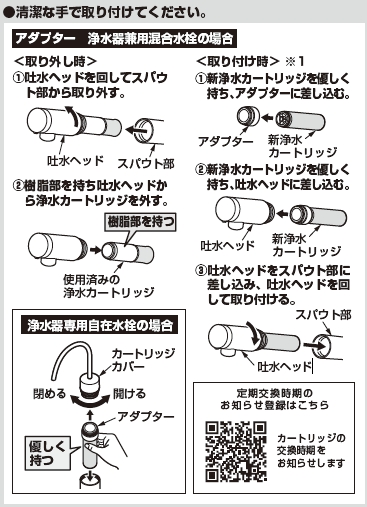 ●清潔な手で取り付けてください。

アダプター　浄水器兼用混合水栓の場合

＜取り外し時＞

①吐水ヘッドを回してスパウト部から取り外す。

吐水ヘッド　スパウト部

②樹脂部を持ち吐水ヘッドから浄水カートリッジを外す。

樹脂部を持つ

使用済みの浄水カートリッジ

＜取り付け時＞ ※1

①新浄水カートリッジを優しく持ち、アダプターに差し込む。

アダプター　新浄水カートリッジ

②新浄水カートリッジを優しく持ち、吐水ヘッドに差し込む。

吐水ヘッド　新浄水カートリッジ

③吐水ヘッドをスパウト部に差し込み、吐水ヘッドを回して取り付ける。

スパウト部

吐水ヘッド

浄水器専用自在水栓の場合

カートリッジカバー

閉める　開ける

アダプター

優しく持つ

定期交換時期のお知らせ登録はこちら

カートリッジの交換時期をお知らせします